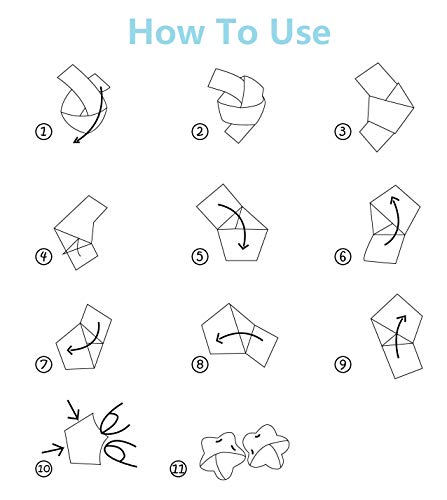 How To Use

①

②

③

④

⑤

⑥

⑦

⑧

⑨

⑩

⑪