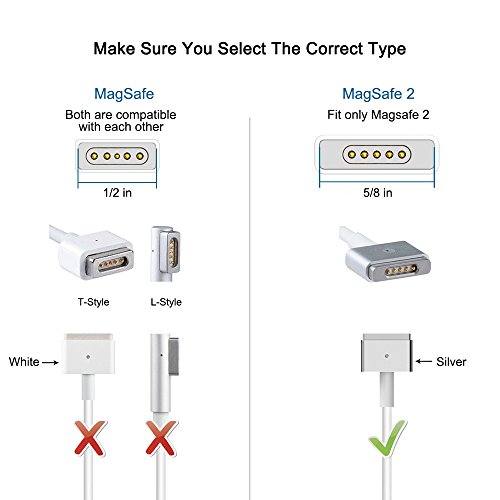 Make Sure You Select The Correct Type

MagSafe

Both are compatible with each other

1/2 in

T-Style

L-Style

White

MagSafe 2

Fit only Magsafe 2

5/8 in

Silver