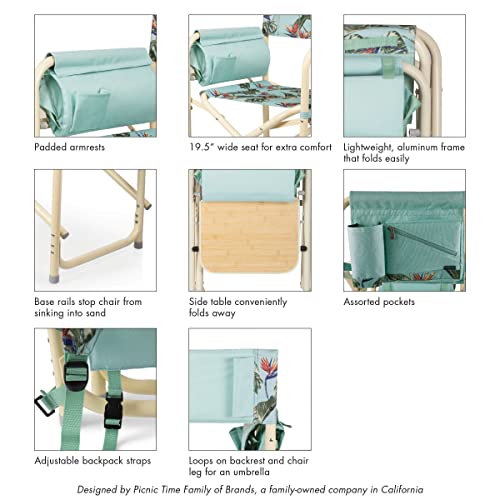 Padded armrests

19.5" wide seat for extra comfort

Lightweight, aluminum frame that folds easily

Base rails stop chair from sinking into sand

Side table conveniently folds away

Assorted pockets

Adjustable backpack straps

Loops on backrest and chair leg for an umbrella

Designed by Picnic Time Family of Brands, a family-owned company in California