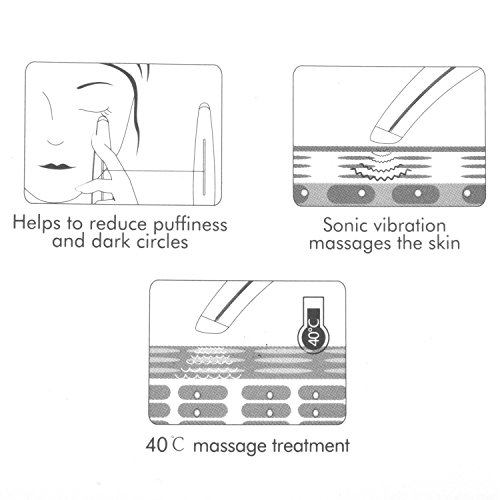 Helps to reduce puffiness and dark circles

Sonic vibration massages the skin

40℃

40℃ massage treatment