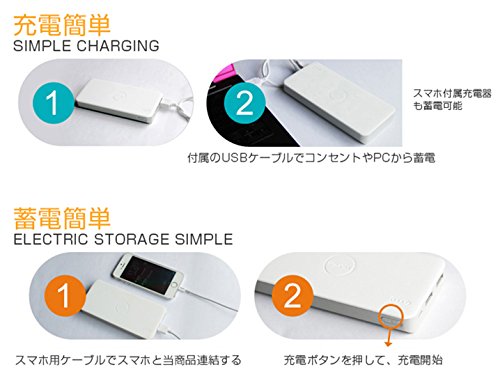 充電簡単
SIMPLE CHARGING

1

2

スマホ付属充電器も蓄電可能

付属のUSBケーブルでコンセントやPCから蓄電

蓄電簡単
ELECTRIC STORAGE SIMPLE

1

2

スマホ用ケーブルでスマホと当商品連結する

充電ボタンを押して、充電開始