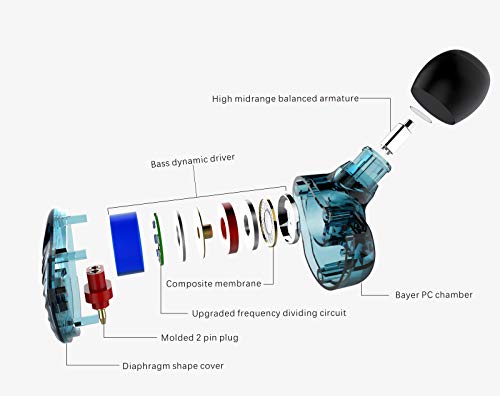 High midrange balanced armature

Bass dynamic driver

Composite membrane

Bayer PC chamber

Upgraded frequency dividing circuit

Molded 2 pin plug

Diaphragm shape cover