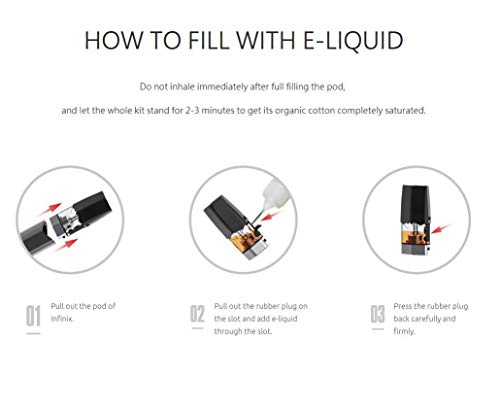 HOW TO FILL WITH E-LIQUID

Do not inhale immediately after full filling the pod,

and let the whole kit stand for 2-3 minutes to get its organic cotton completely saturated.

01 Pull out the pod of Infinix.

02 Pull out the rubber plug on the slot and add e-liquid through the slot.

03 Press the rubber plug back carefully and firmly.