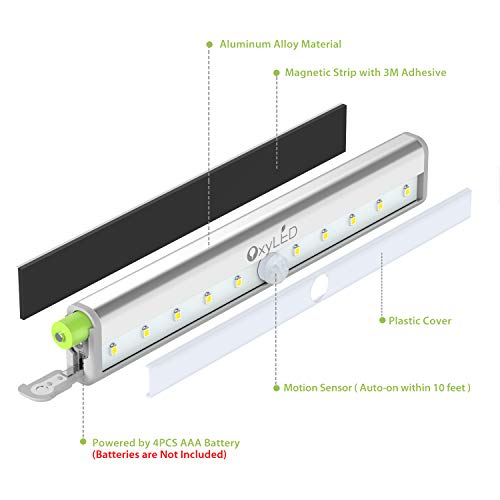 Aluminum Alloy Material

Magnetic Strip with 3M Adhesive

OxyLED

Plastic Cover

Motion Sensor ( Auto-on within 10 feet )

Powered by 4PCS AAA Battery
(Batteries are Not Included)