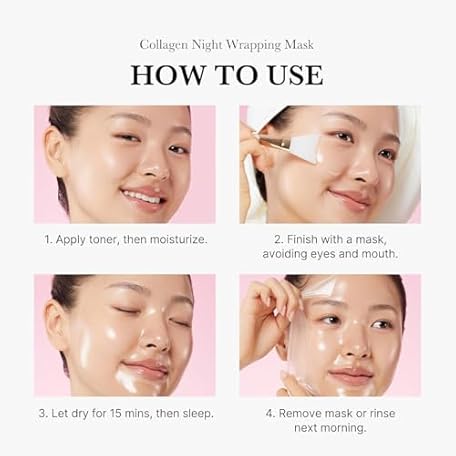 Collagen Night Wrapping Mask

HOW TO USE

1. Apply toner, then moisturize.

2. Finish with a mask, avoiding eyes and mouth.

3. Let dry for 15 mins, then sleep.

4. Remove mask or rinse next morning.