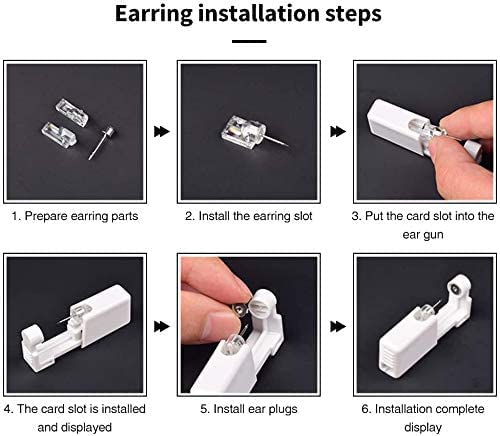 Earring installation steps

1. Prepare earring parts

2. Install the earring slot

3. Put the card slot into the ear gun

4. The card slot is installed and displayed

5. Install ear plugs

6. Installation complete display