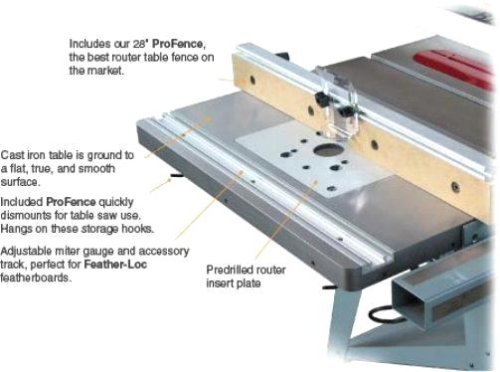 Includes our 28' ProFence, the best router table fence on the market.

Cast iron table is ground to a flat, true, and smooth surface.

Included ProFence quickly dismounts for table saw use. Hangs on these storage hooks.

Adjustable miter gauge and accessory track, perfect for Feather-Loc featherboards.

Predrilled router insert plate