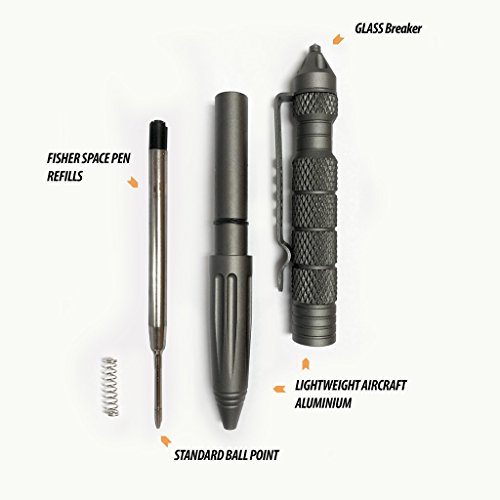 GLASS Breaker

FISHER SPACE PEN REFILLS

LIGHTWEIGHT AIRCRAFT ALUMINIUM

STANDARD BALL POINT