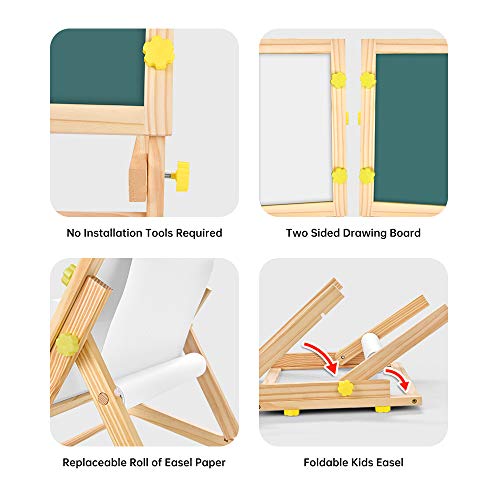 No Installation Tools Required

Two Sided Drawing Board

Replaceable Roll of Easel Paper

Foldable Kids Easel