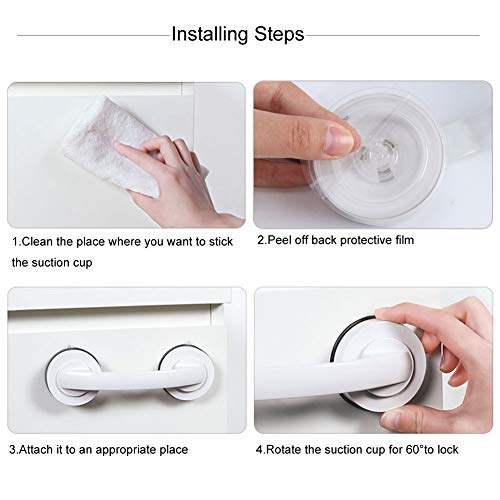 Installing Steps

1.Clean the place where you want to stick the suction cup

2.Peel off back protective film

3.Attach it to an appropriate place

4.Rotate the suction cup for 60°to lock