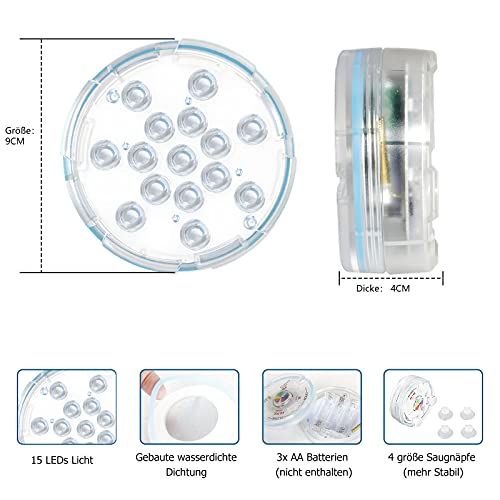 Größe:
9CM

Dicke: 4CM

15 LEDs Licht

Gebaute wasserdichte Dichtung

3x AA Batterien (nicht enthalten)

4 größe Saugnäpfe (mehr Stabil)