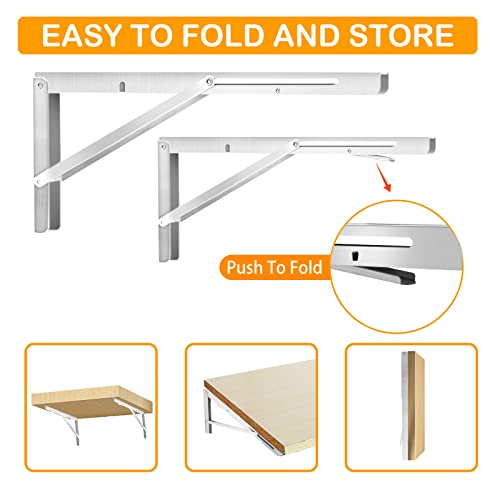 EASY TO FOLD AND STORE

Push To Fold