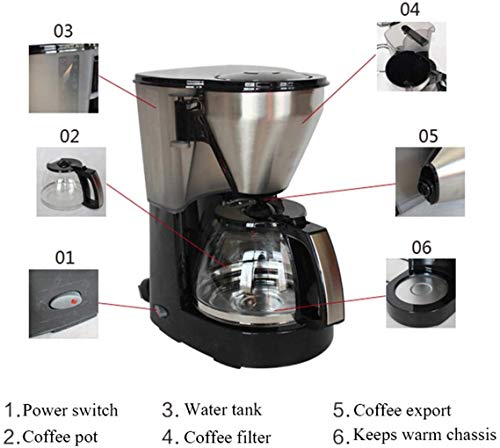 03

04

02

05

01

06

1. Power switch
2. Coffee pot

3. Water tank
4. Coffee filter

5. Coffee export
6. Keeps warm chassis