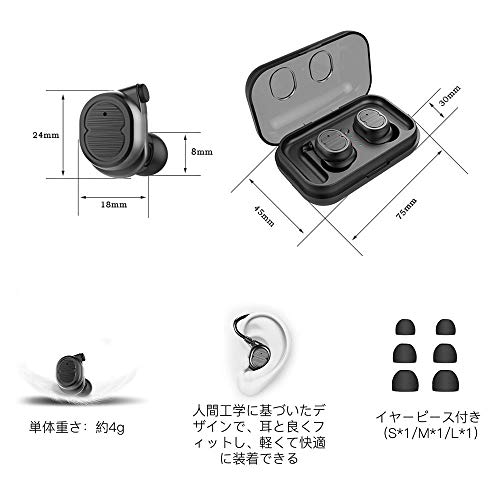 24mm

8mm

18mm

30mm

45mm

75mm

単体重さ：約4g

人間工学に基づいたデザインで、耳と良くフィットし、軽くて快適に装着できる

イヤーピース付き
(S*1/M*1/L*1)