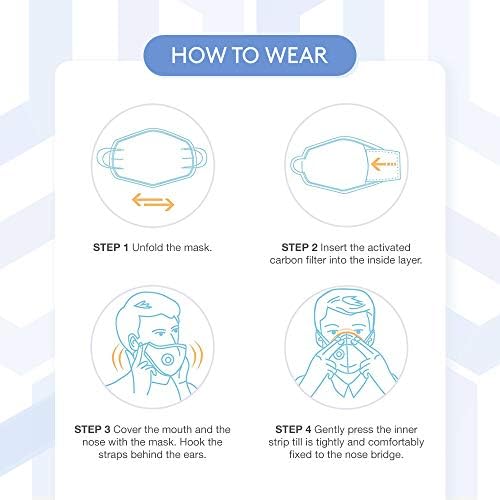 HOW TO WEAR

STEP 1 Unfold the mask.

STEP 2 Insert the activated carbon filter into the inside layer.

STEP 3 Cover the mouth and the nose with the mask. Hook the straps behind the ears.

STEP 4 Gently press the inner strip till is tightly and comfortably fixed to the nose bridge.