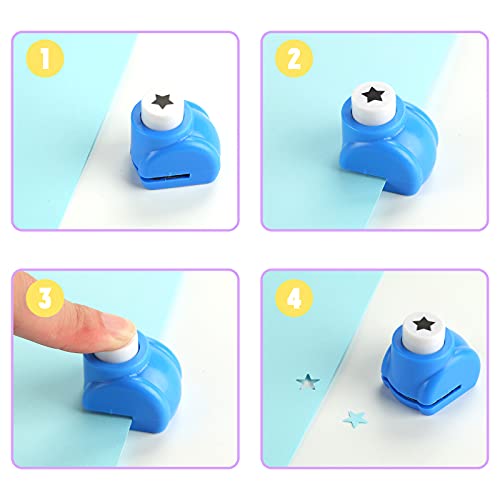 1

2

3

4