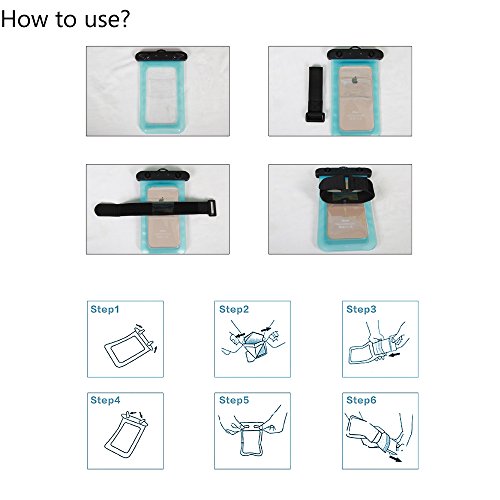 How to use?

Step1

Step2

Step3

Step4

Step5

Step6