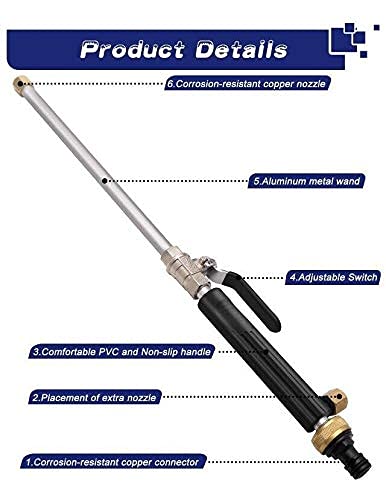 Product Details

6.Corrosion-resistant copper nozzle

5.Aluminum metal wand

4.Adjustable Switch

3.Comfortable PVC and Non-slip handle

2.Placement of extra nozzle

1.Corrosion-resistant copper connector