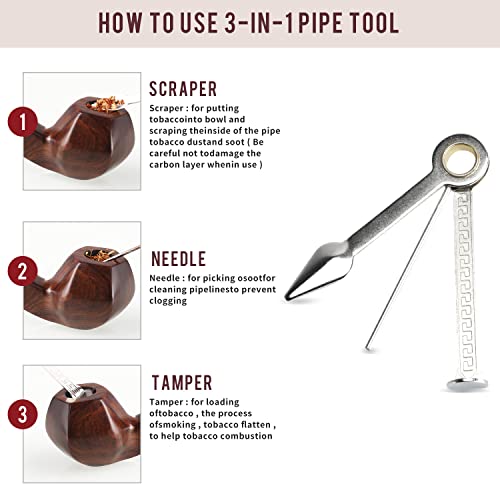 HOW TO USE 3-IN-1 PIPE TOOL

1

SCRAPER

Scraper : for putting tobaccointo bowl and scraping theinside of the pipe tobacco dustand soot ( Be careful not todamage the carbon layer whenin use )

2

NEEDLE

Needle : for picking osootfor cleaning pipelinesto prevent clogging

3

TAMPER

Tamper : for loading oftobacco , the process ofsmoking , tobacco flatten , to help tobacco combustion