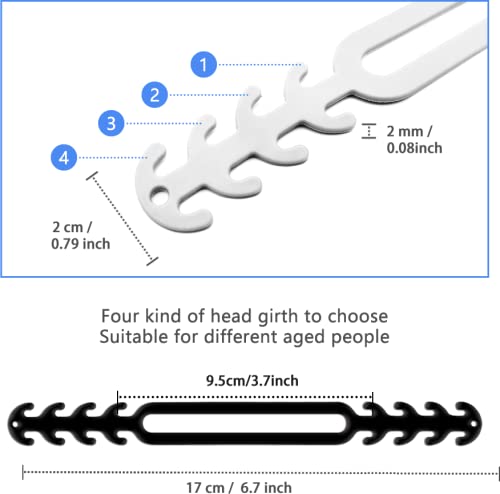 1
2
3
4
2 mm / 0.08inch
2 cm / 0.79 inch

Four kind of head girth to choose
Suitable for different aged people

9.5cm/3.7inch
17 cm / 6.7 inch