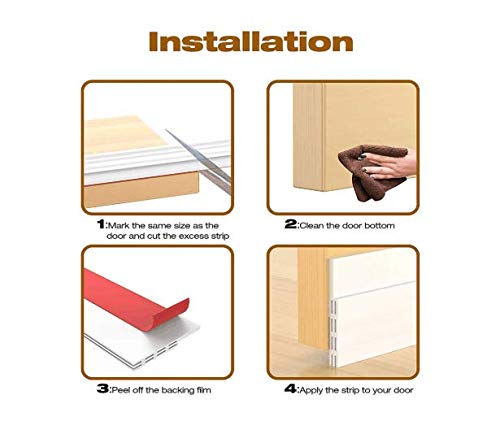 Installation

1:Mark the same size as the door and cut the excess strip

2:Clean the door bottom

3:Peel off the backing film

4:Apply the strip to your door