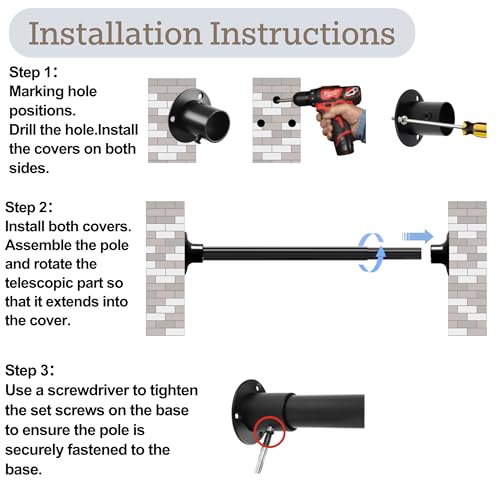 Installation Instructions

Step 1：
Marking hole positions.
Drill the hole.Install the covers on both sides.

Step 2：
Install both covers. Assemble the pole and rotate the telescopic part so that it extends into the cover.

Step 3：
Use a screwdriver to tighten the set screws on the base to ensure the pole is securely fastened to the base.