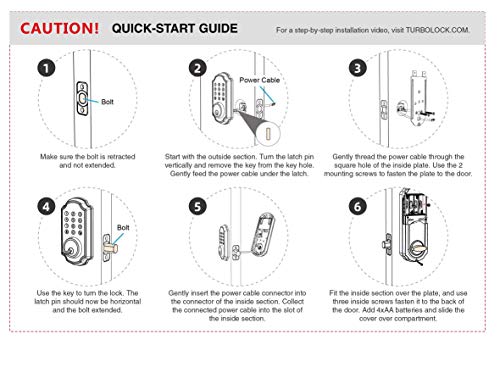 CAUTION! QUICK-START GUIDE

For a step-by-step installation video, visit TURBOLOCK.COM.

1

Bolt

Make sure the bolt is retracted and not extended.

2

Power Cable

Start with the outside section. Turn the latch pin vertically and remove the key from the key hole. Gently feed the power cable under the latch.

3

Gently thread the power cable through the square hole of the inside plate. Use the 2 mounting screws to fasten the plate to the door.

4

Bolt

Use the key to turn the lock. The latch pin should now be horizontal and the bolt extended.

5

Gently insert the power cable connector into the connector of the inside section. Collect the connected power cable into the slot of the inside section.

6

Fit the inside section over the plate, and use three inside screws fasten it to the back of the door. Add 4xAA batteries and slide the cover over compartment.