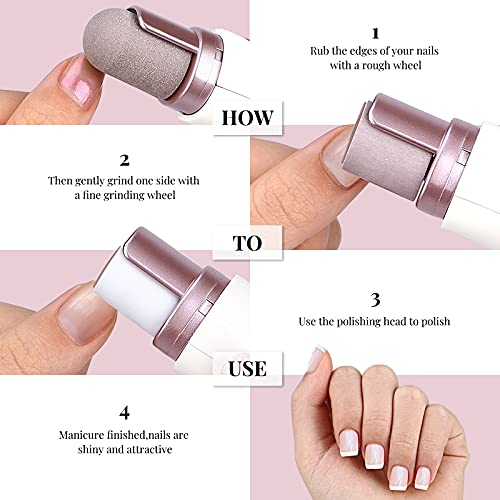 1
Rub the edges of your nails with a rough wheel

HOW

2
Then gently grind one side with a fine grinding wheel

TO

3
Use the polishing head to polish

USE

4
Manicure finished,nails are shiny and attractive