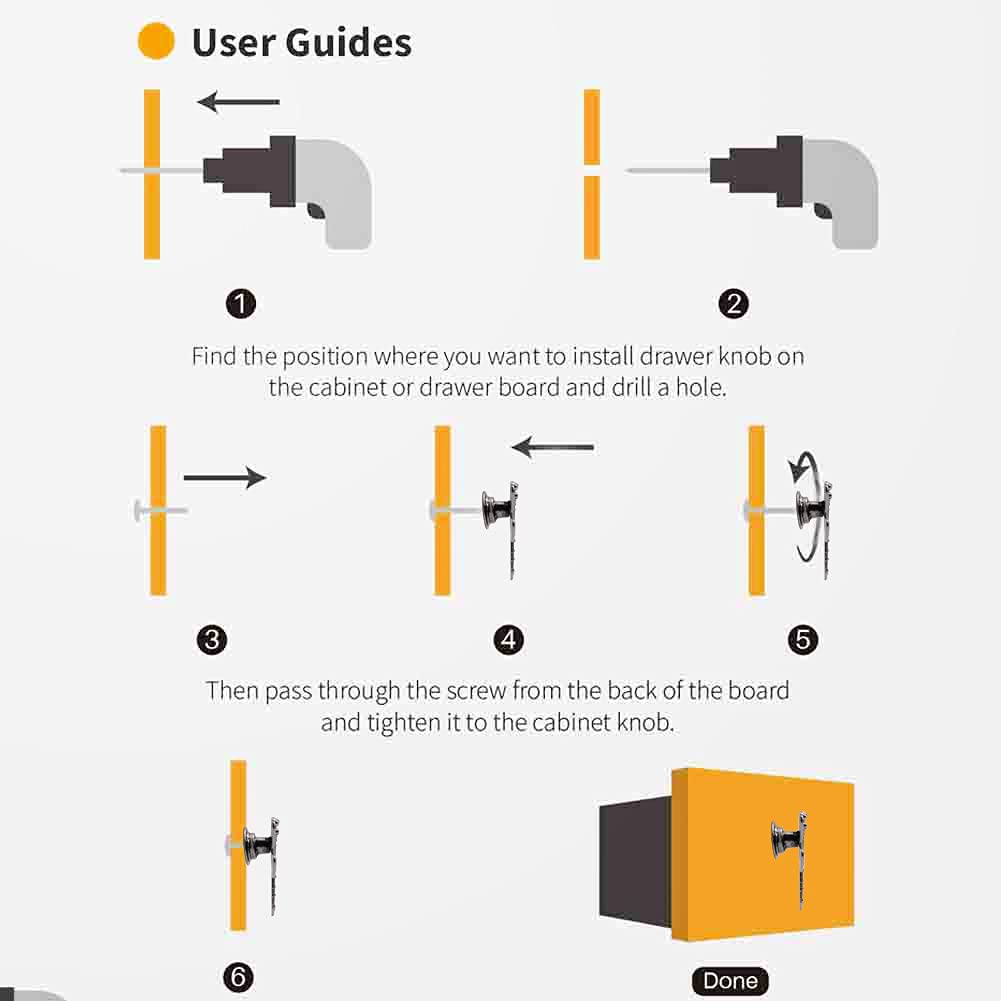 User Guides

1

2

Find the position where you want to install drawer knob on the cabinet or drawer board and drill a hole.

3

4

5

Then pass through the screw from the back of the board and tighten it to the cabinet knob.

6

Done