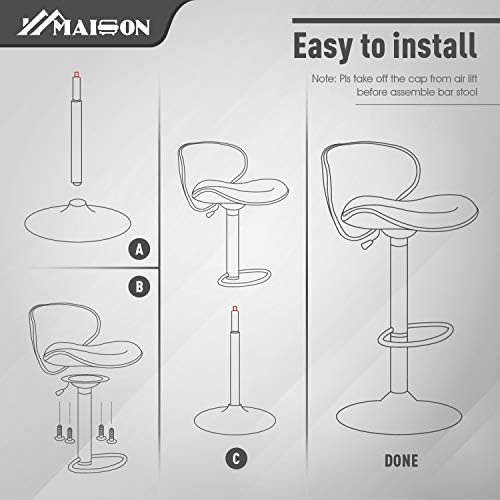 MAISON

Easy to install

Note: Pls take off the cap from air lift before assemble bar stool

A

B

C

DONE