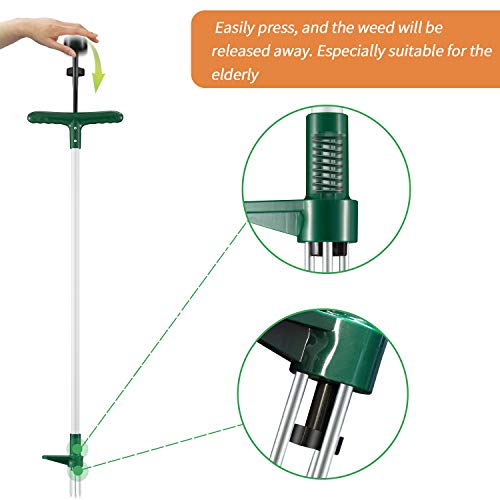 Easily press, and the weed will be released away. Especially suitable for the elderly