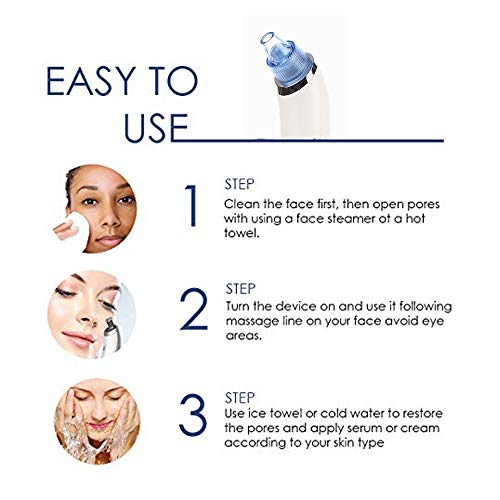 EASY TO USE

1 STEP
Clean the face first, then open pores with using a face steamer ot a hot towel.

2 STEP
Turn the device on and use it following massage line on your face avoid eye areas.

3 STEP
Use ice towel or cold water to restore the pores and apply serum or cream according to your skin type