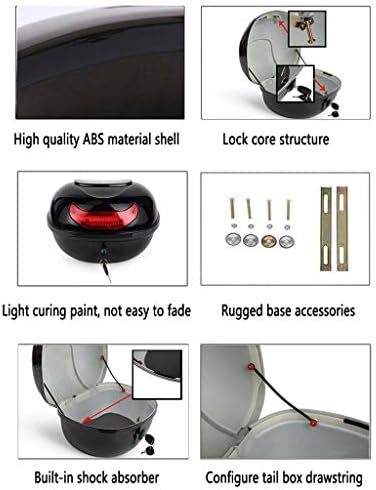 High quality ABS material shell

Lock core structure

Light curing paint, not easy to fade

Rugged base accessories

Built-in shock absorber

Configure tail box drawstring