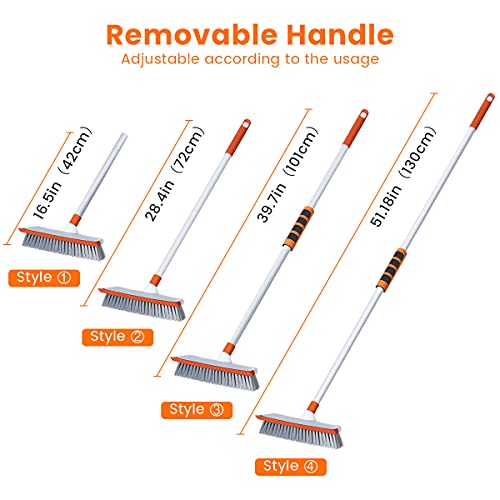 Removable Handle
Adjustable according to the usage

16.5in（42cm）
Style ①

28.4in（72cm）
Style ②

39.7in（101cm）
Style ③

51.18in（130cm）
Style ④