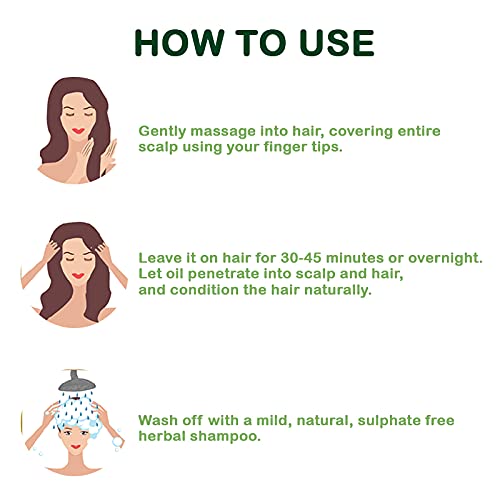 HOW TO USE

Gently massage into hair, covering entire scalp using your finger tips.

Leave it on hair for 30-45 minutes or overnight. Let oil penetrate into scalp and hair, and condition the hair naturally.

Wash off with a mild, natural, sulphate free herbal shampoo.