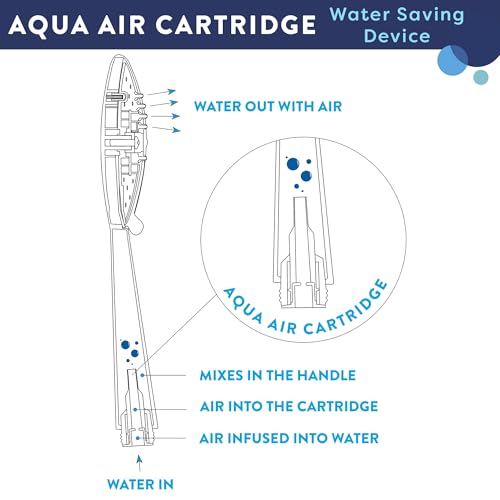 AQUA AIR CARTRIDGE

Water Saving Device

WATER OUT WITH AIR

AQUA AIR CARTRIDGE

MIXES IN THE HANDLE

AIR INTO THE CARTRIDGE

AIR INFUSED INTO WATER

WATER IN