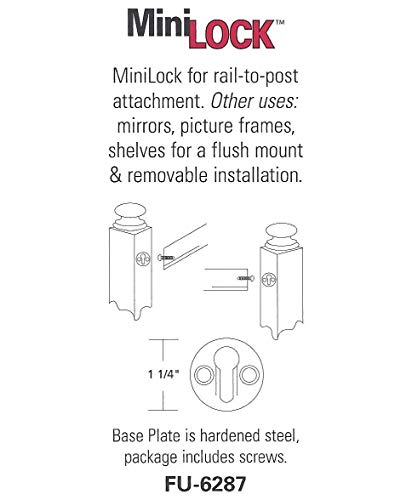 MiniLOCK™

MiniLock for rail-to-post attachment. Other uses: mirrors, picture frames, shelves for a flush mount & removable installation.

1 1/4"

Base Plate is hardened steel, package includes screws.

FU-6287