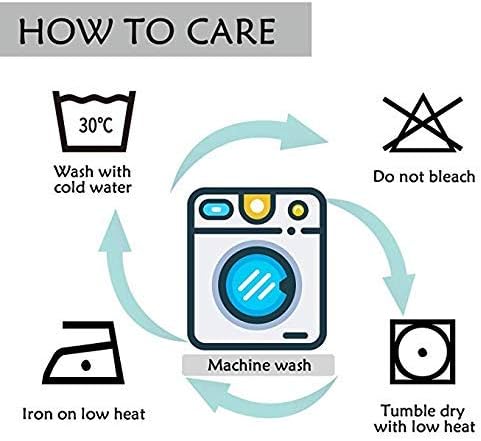 HOW TO CARE

30°C

Wash with cold water

Do not bleach

Machine wash

Iron on low heat

Tumble dry with low heat