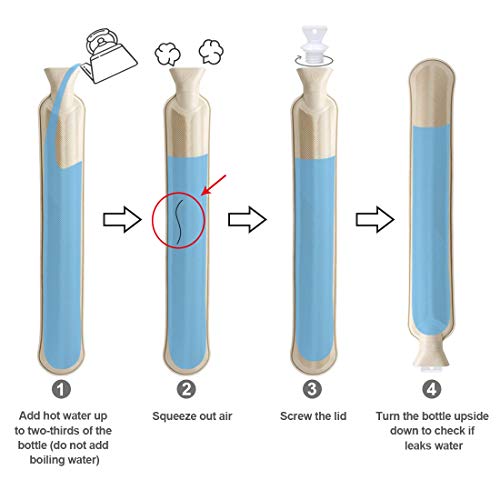 1

Add hot water up to two-thirds of the bottle (do not add boiling water)

2

Squeeze out air

3

Screw the lid

4

Turn the bottle upside down to check if leaks water