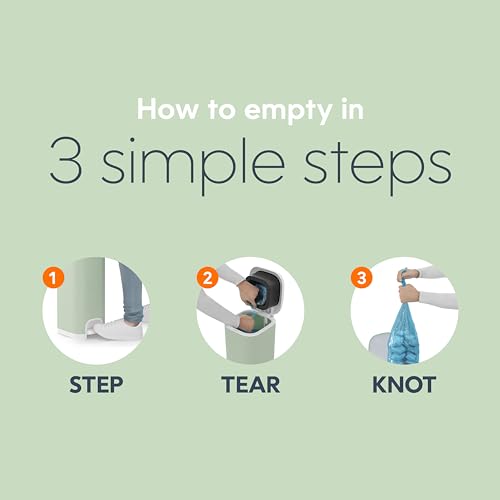 How to empty in
3 simple steps

1
STEP

2
TEAR

3
KNOT