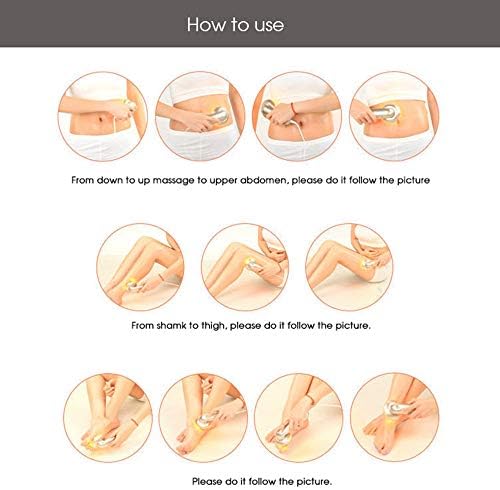 How to use

From down to up massage to upper abdomen, please do it follow the picture

From shamk to thigh, please do it follow the picture.

Please do it follow the picture.