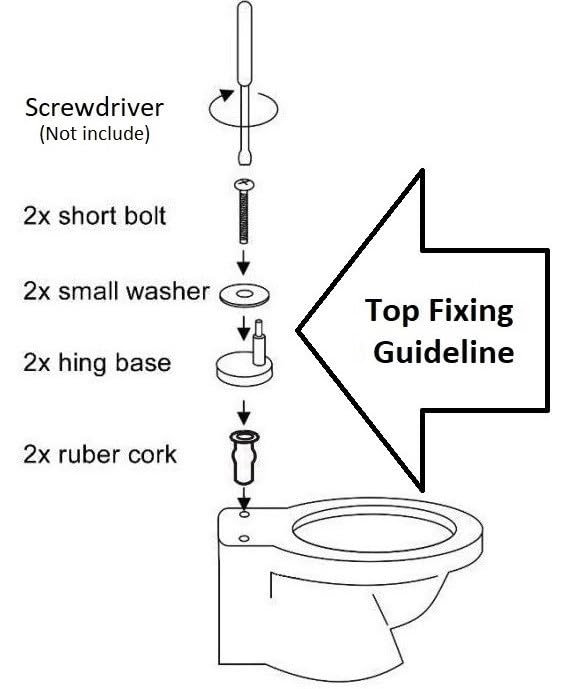 Screwdriver
(Not include)

2x short bolt

2x small washer

2x hing base

2x ruber cork

Top Fixing Guideline