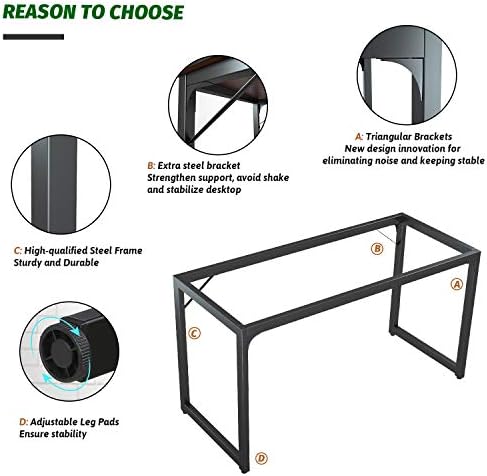 REASON TO CHOOSE

A: Triangular Brackets
New design innovation for eliminating noise and keeping stable

B: Extra steel bracket
Strengthen support, avoid shake and stabilize desktop

C: High-qualified Steel Frame
Sturdy and Durable

D: Adjustable Leg Pads
Ensure stability

B

A

C

D