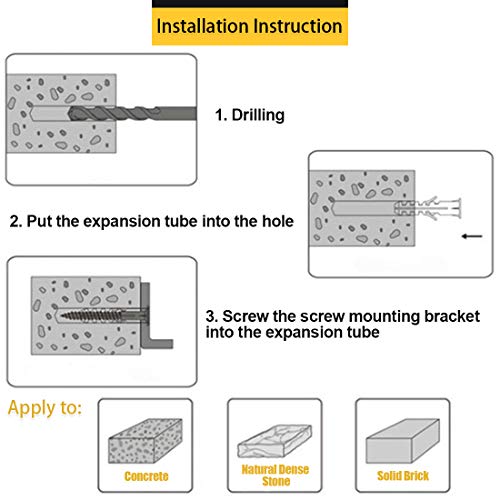 Installation Instruction

1. Drilling

2. Put the expansion tube into the hole

3. Screw the screw mounting bracket into the expansion tube

Apply to:

Concrete

Natural Dense Stone

Solid Brick