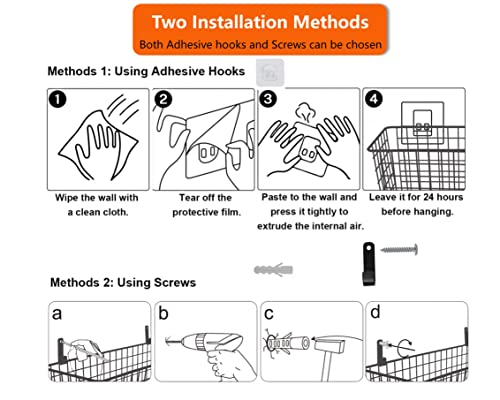 Two Installation Methods

Both Adhesive hooks and Screws can be chosen

Methods 1: Using Adhesive Hooks

1

Wipe the wall with a clean cloth.

2

Tear off the protective film.

3

Paste to the wall and press it tightly to extrude the internal air.

4

Leave it for 24 hours before hanging.

Methods 2: Using Screws

a

b

c

d