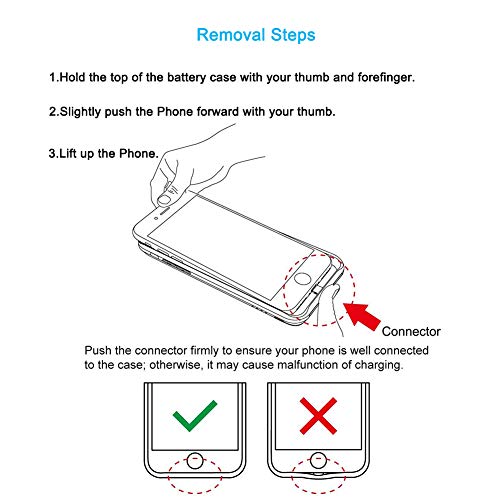 Removal Steps

1.Hold the top of the battery case with your thumb and forefinger.

2.Slightly push the Phone forward with your thumb.

3.Lift up the Phone.

Connector

Push the connector firmly to ensure your phone is well connected to the case; otherwise, it may cause malfunction of charging.