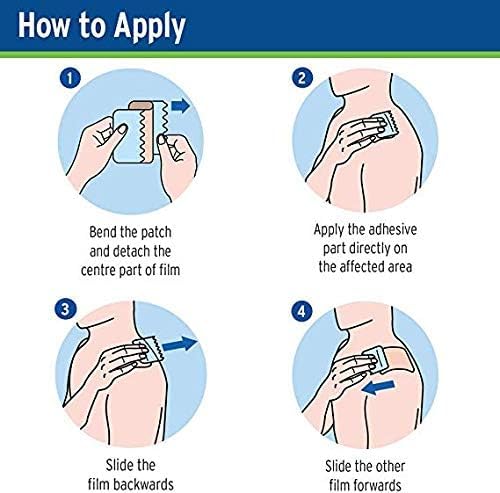 How to Apply

1

Bend the patch and detach the centre part of film

2

Apply the adhesive part directly on the affected area

3

Slide the film backwards

4

Slide the other film forwards