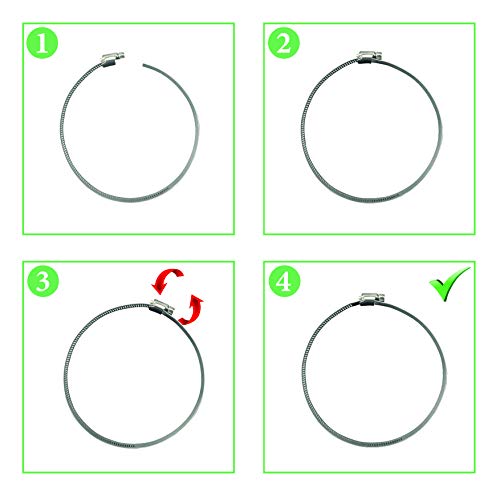 1

2

3

4