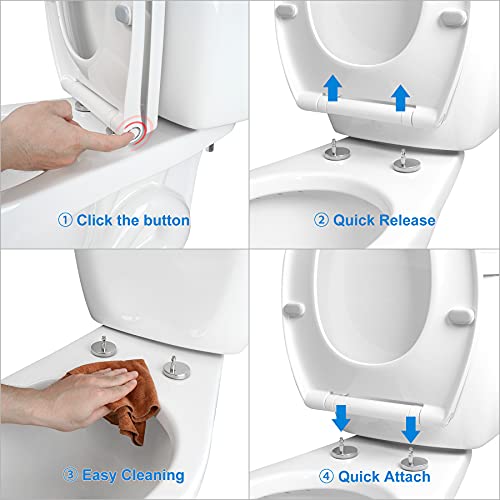 ① Click the button

② Quick Release

③ Easy Cleaning

④ Quick Attach