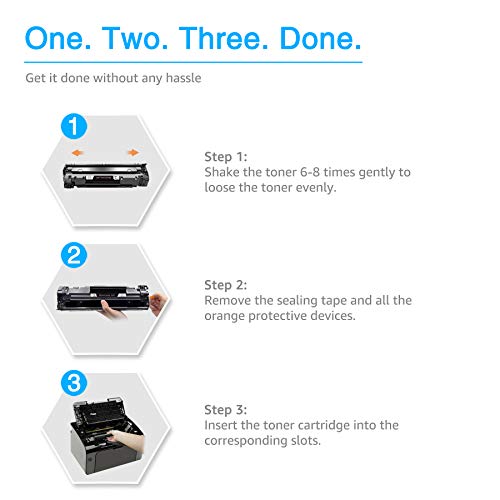 One. Two. Three. Done.

Get it done without any hassle

1

Step 1:
Shake the toner 6-8 times gently to loose the toner evenly.

2

Step 2:
Remove the sealing tape and all the orange protective devices.

3

Step 3:
Insert the toner cartridge into the corresponding slots.